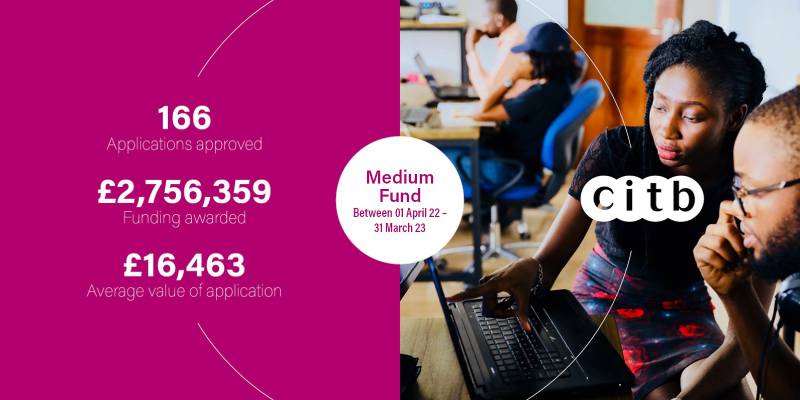 166
Applications approved

£2,756,359
Funding awarded

£16,463
Average value of application

Medium Fund
Between 01 April 22 – 31 March 23

citb